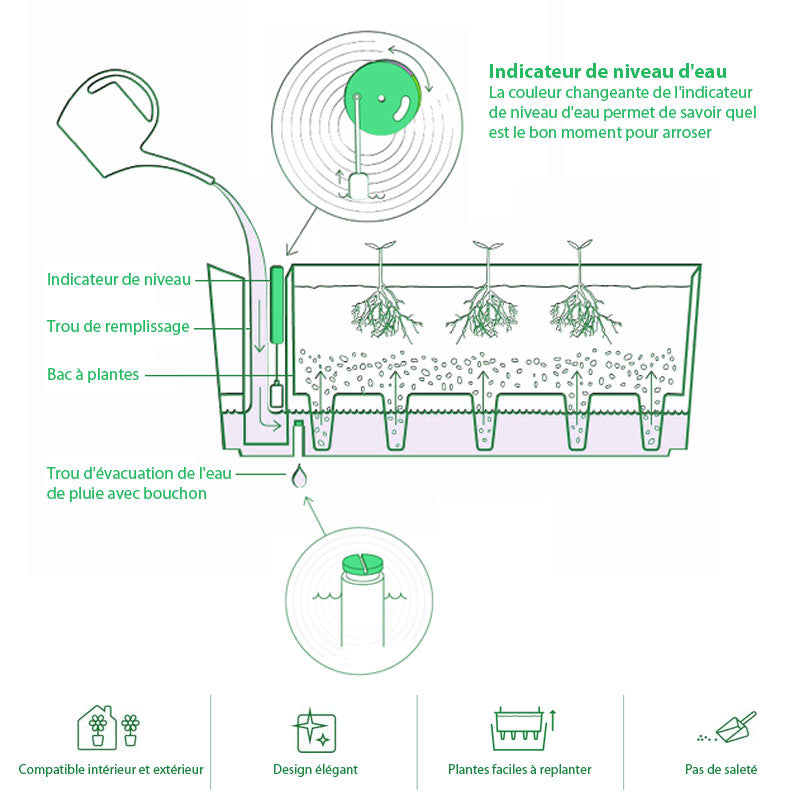 Indicateur de niveau d'eau
La couleur changeante de l'indicateur de niveau d'eau permet de savoir quel est le bon moment pour arroser

Indicateur de niveau

Trou de remplissage

Bac à plantes

Trou d'évacuation de l'eau de pluie avec bouchon

Compatible intérieur et extérieur

Design élégant

Plantes faciles à replanter

Pas de saleté