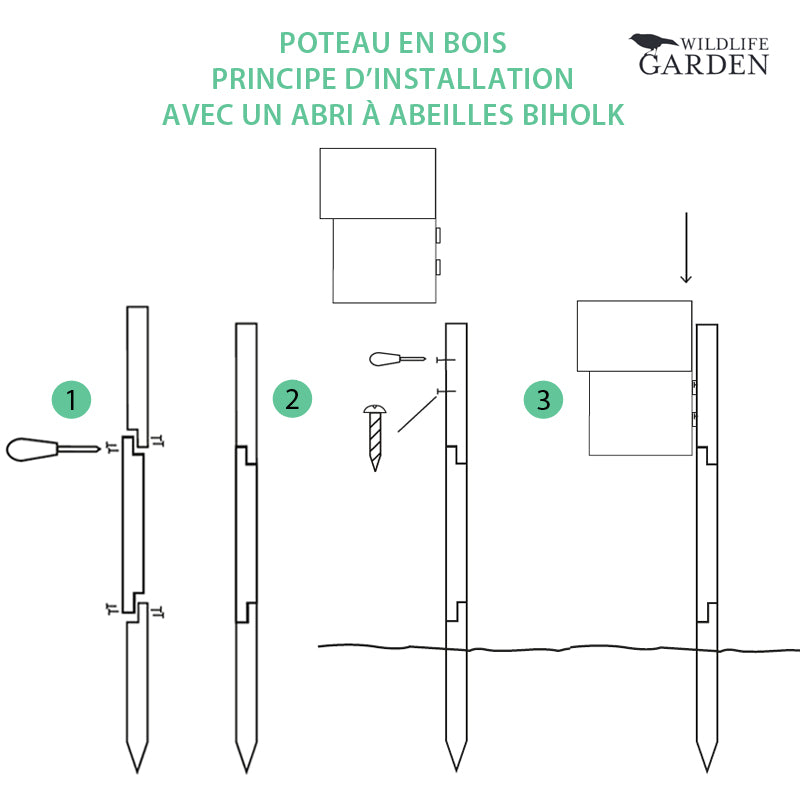 POTEAU EN BOIS
PRINCIPE D'INSTALLATION
AVEC UN ABRI À ABEILLES BIHOLK

WILDLIFE GARDEN

1

2

3