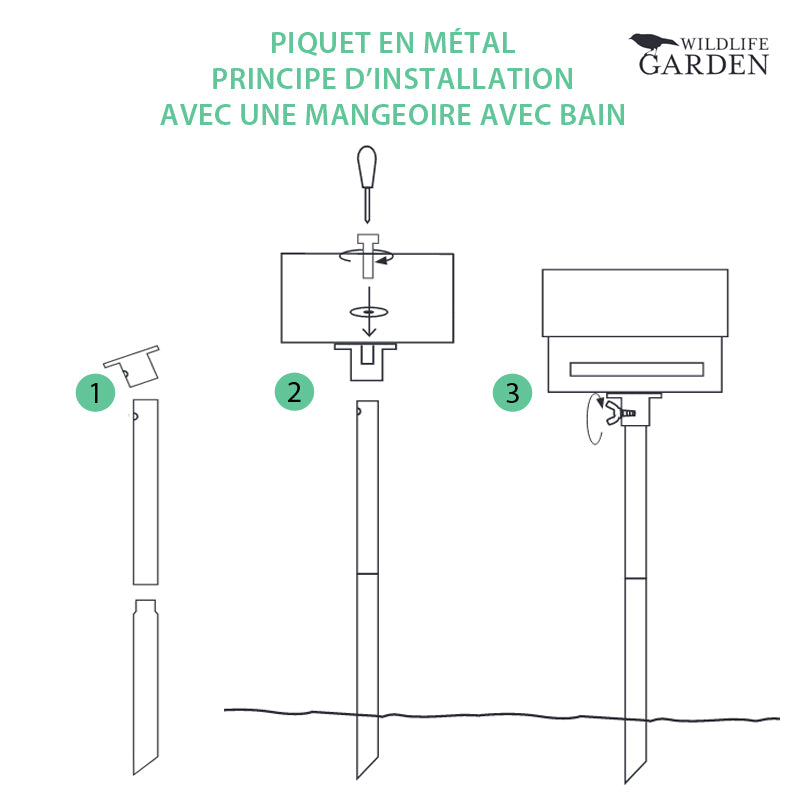 PIQUET EN MÉTAL
PRINCIPE D'INSTALLATION
AVEC UNE MANGEOIRE AVEC BAIN

WILDLIFE GARDEN

1

2

3