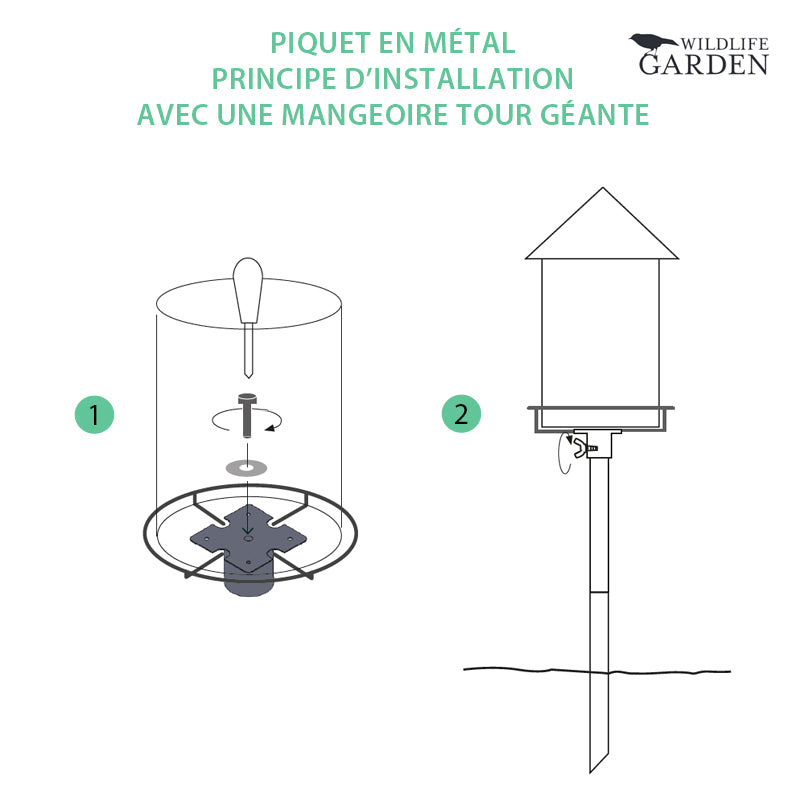 PIQUET EN MÉTAL
PRINCIPE D'INSTALLATION
AVEC UNE MANGEOIRE TOUR GÉANTE

WILDLIFE GARDEN

1

2