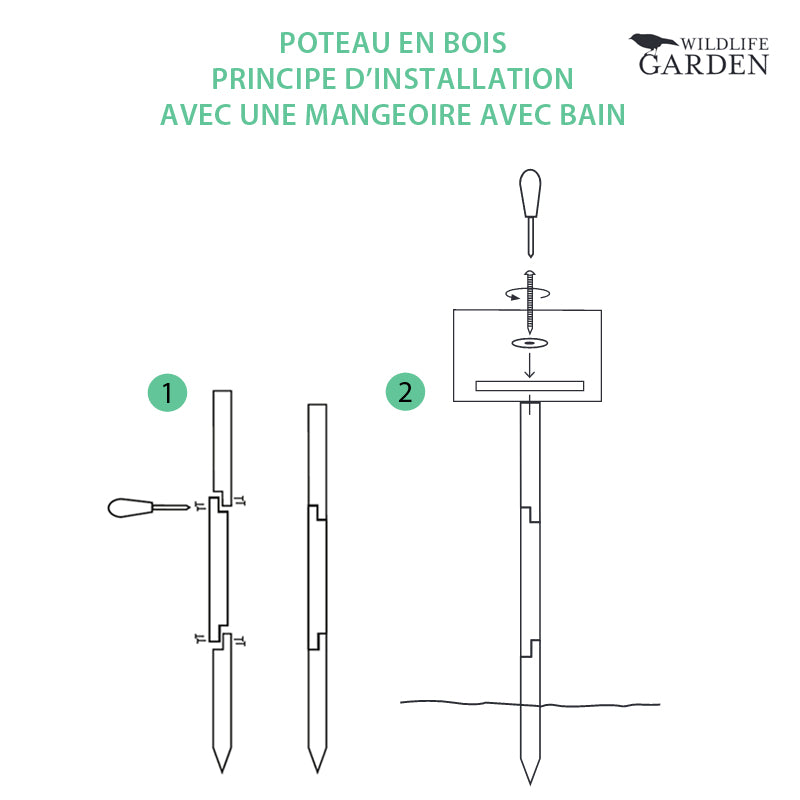 POTEAU EN BOIS
PRINCIPE D'INSTALLATION
AVEC UNE MANGEOIRE AVEC BAIN

WILDLIFE GARDEN

1

2