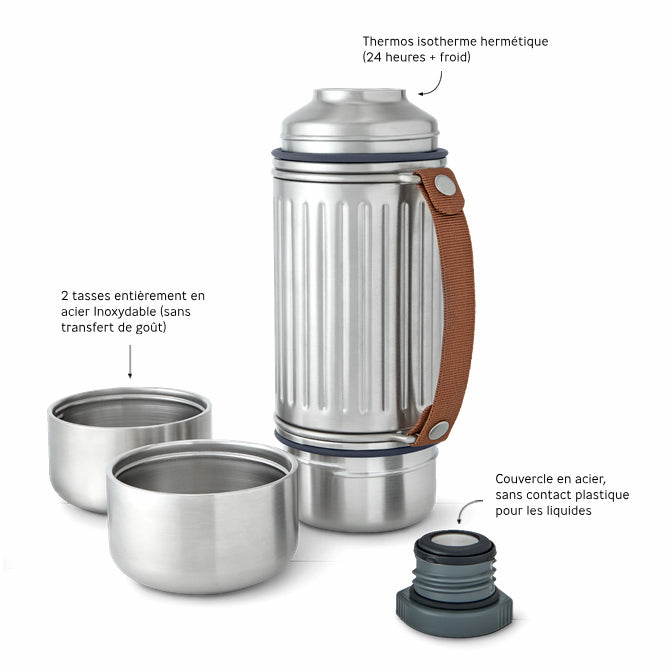 Thermos isotherme hermétique (24 heures + froid)

2 tasses entièrement en acier Inoxydable (sans transfert de goût)

Couvercle en acier, sans contact plastique pour les liquides