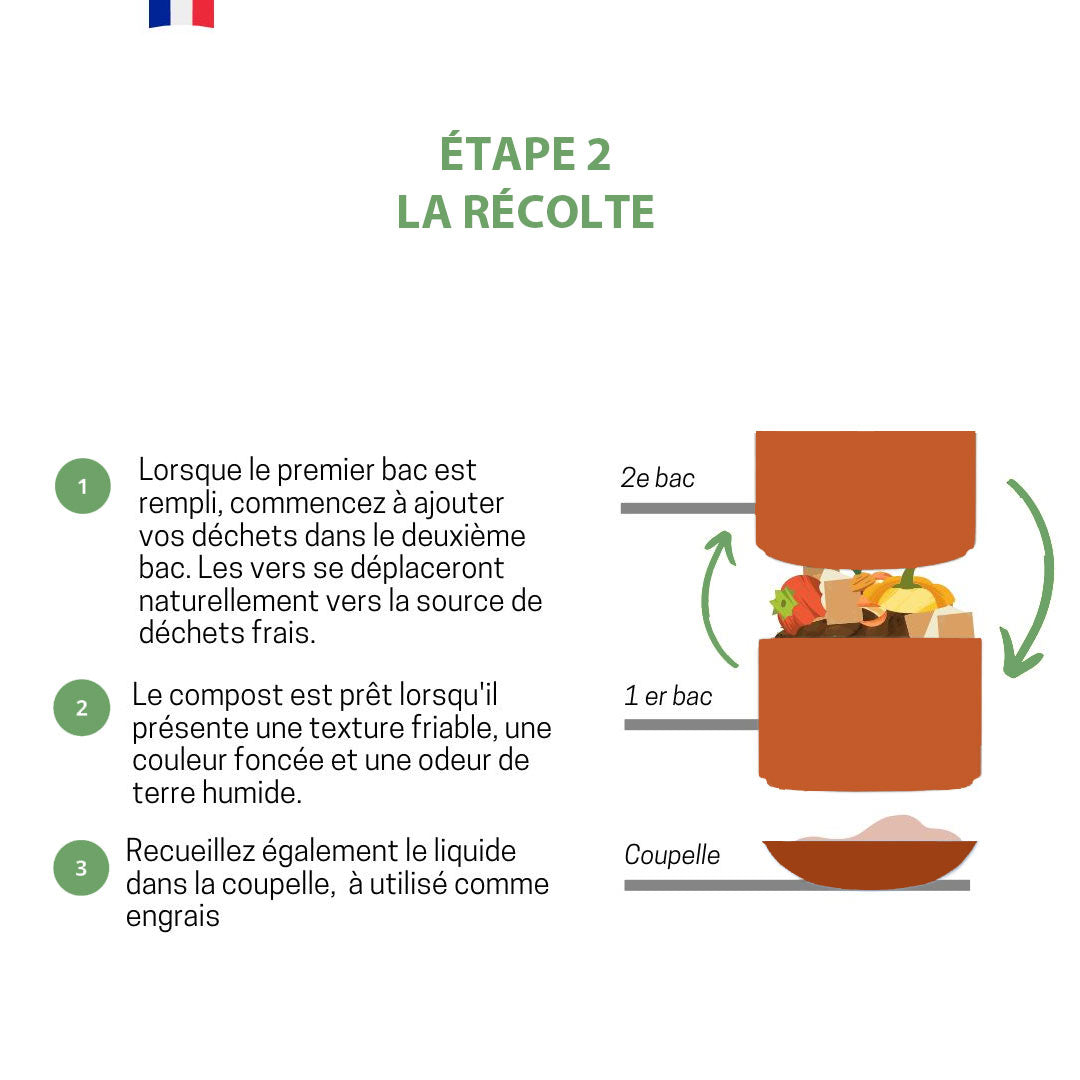 ÉTAPE 2
LA RÉCOLTE

1 Lorsque le premier bac est rempli, commencez à ajouter vos déchets dans le deuxième bac. Les vers se déplaceront naturellement vers la source de déchets frais.

2 Le compost est prêt lorsqu'il présente une texture friable, une couleur foncée et une odeur de terre humide.

3 Recueillez également le liquide dans la coupelle,  à utilisé comme engrais

2e bac

1 er bac

Coupelle